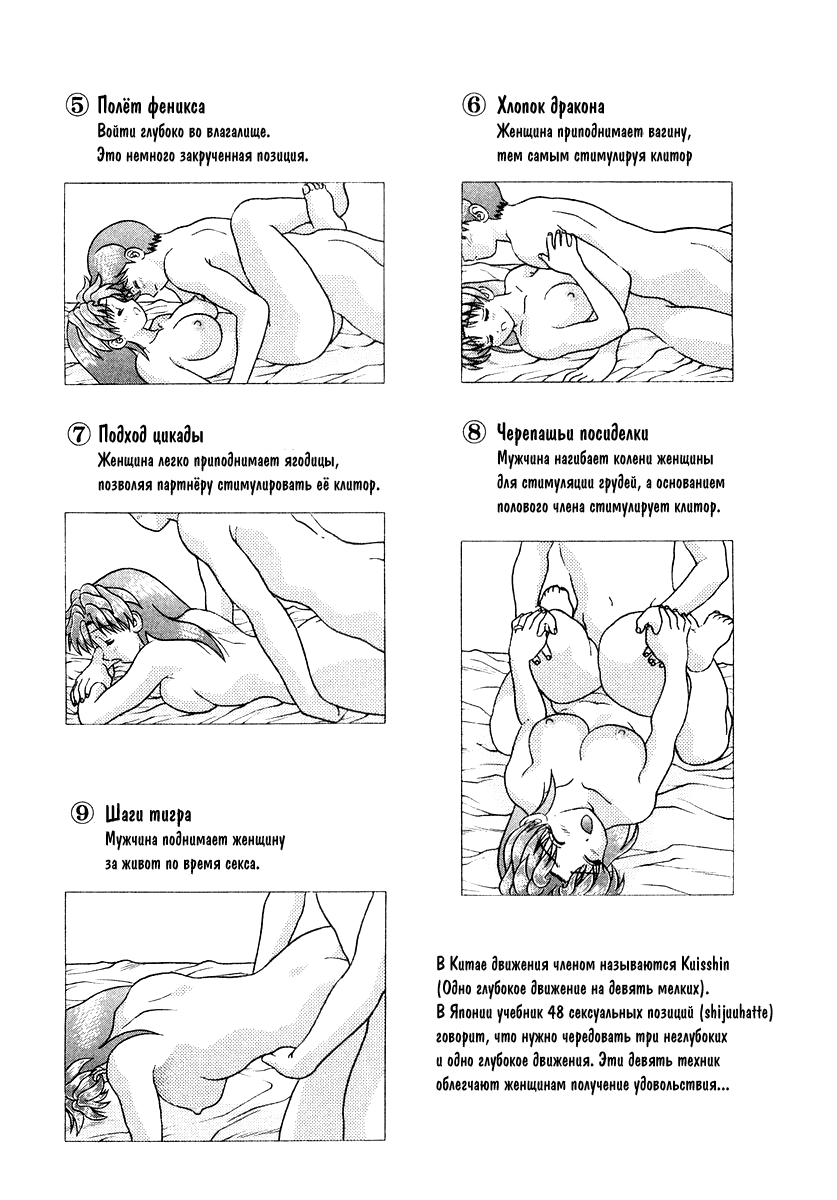 ⑤ Полёт феникса
Войти глубоко во влагалище.
Это немного закрученная позиция.

⑥ Хлопок дракона
Женщина приподнимает вагину,
тем самым стимулируя клитор

⑦ Подход цикады
Женщина легко приподнимает ягодицы,
позволяя партнёру стимулировать её клитор.

⑧ Черепашьи посиделки
Мужчина нагибает колени женщины
для стимуляции грудей, а основанием
полового члена стимулирует клитор.

⑨ Шаги тигра
Мужчина поднимает женщину
за живот по время секса.

В Китае движения членом называются Kuisshin
(Одно глубокое движение на девять мелких).
В Японии учебник 48 сексуальных позиций (shijuuhatte)
говорит, что нужно чередовать три неглубоких
и одно глубокое движения. Эти девять техник
облегчают женщинам получение удовольствия...